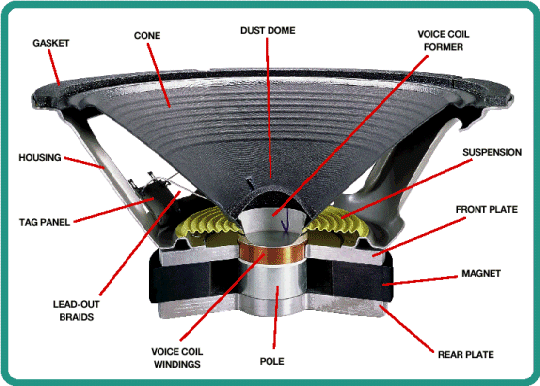 GASKET

CONE

DUST DOME

VOICE COIL FORMER

HOUSING

SUSPENSION

TAG PANEL

FRONT PLATE

MAGNET

LEAD-OUT BRAIDS

VOICE COIL WINDINGS

POLE

REAR PLATE